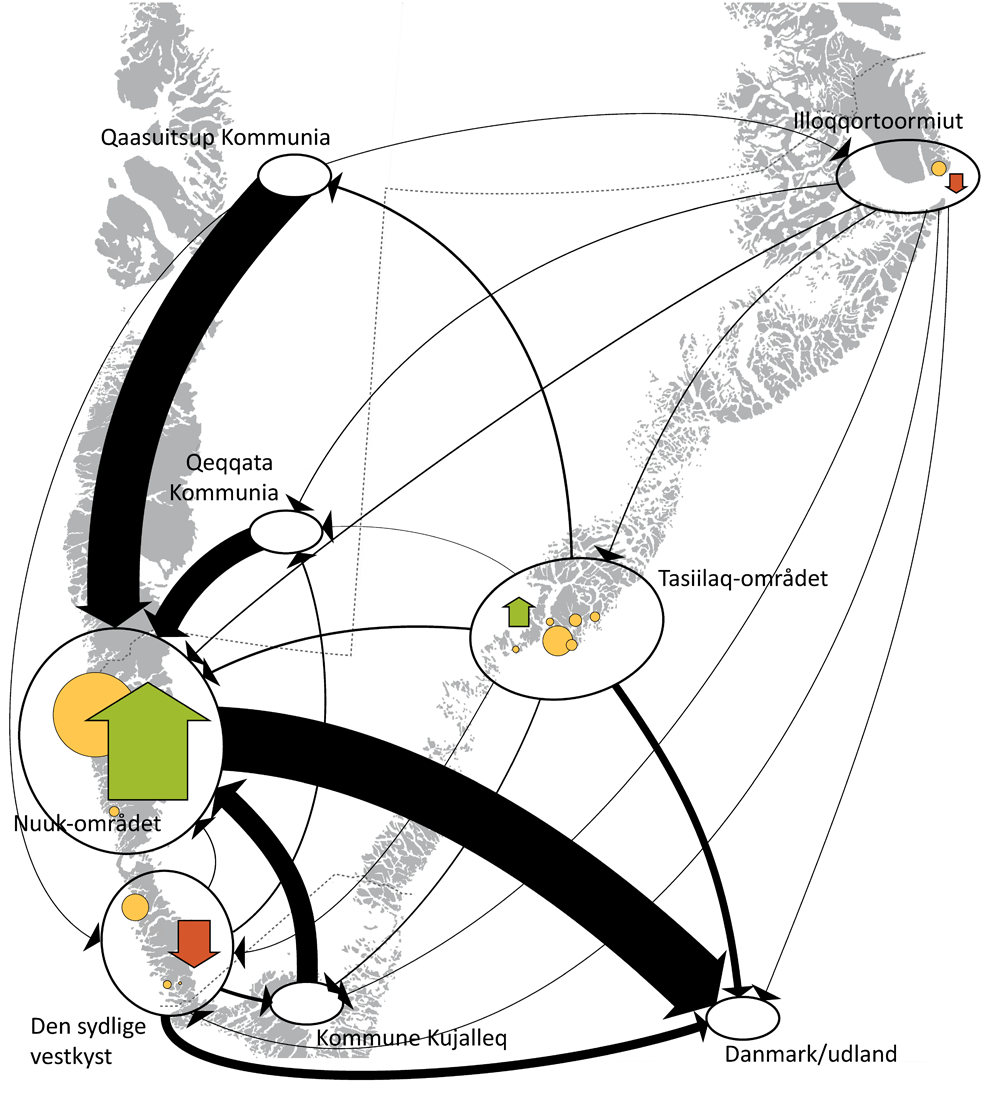 Qaasuitsup Kommunia

Illoqqortoormiut

Qeqqata Kommunia

Tasiilaq-området

Nuuk-området

Den sydlige vestkyst

Kommune Kujalleq

Danmark/udland